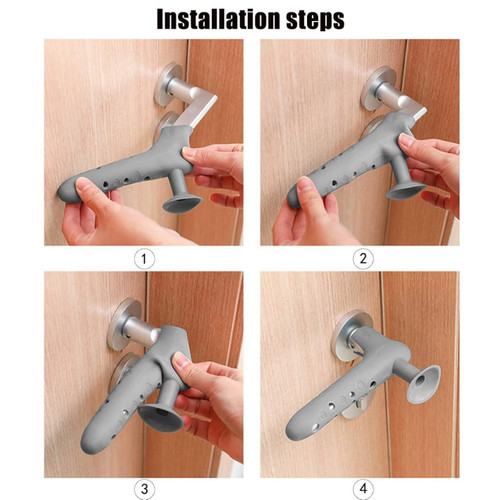 Installation steps

1

2

3

4